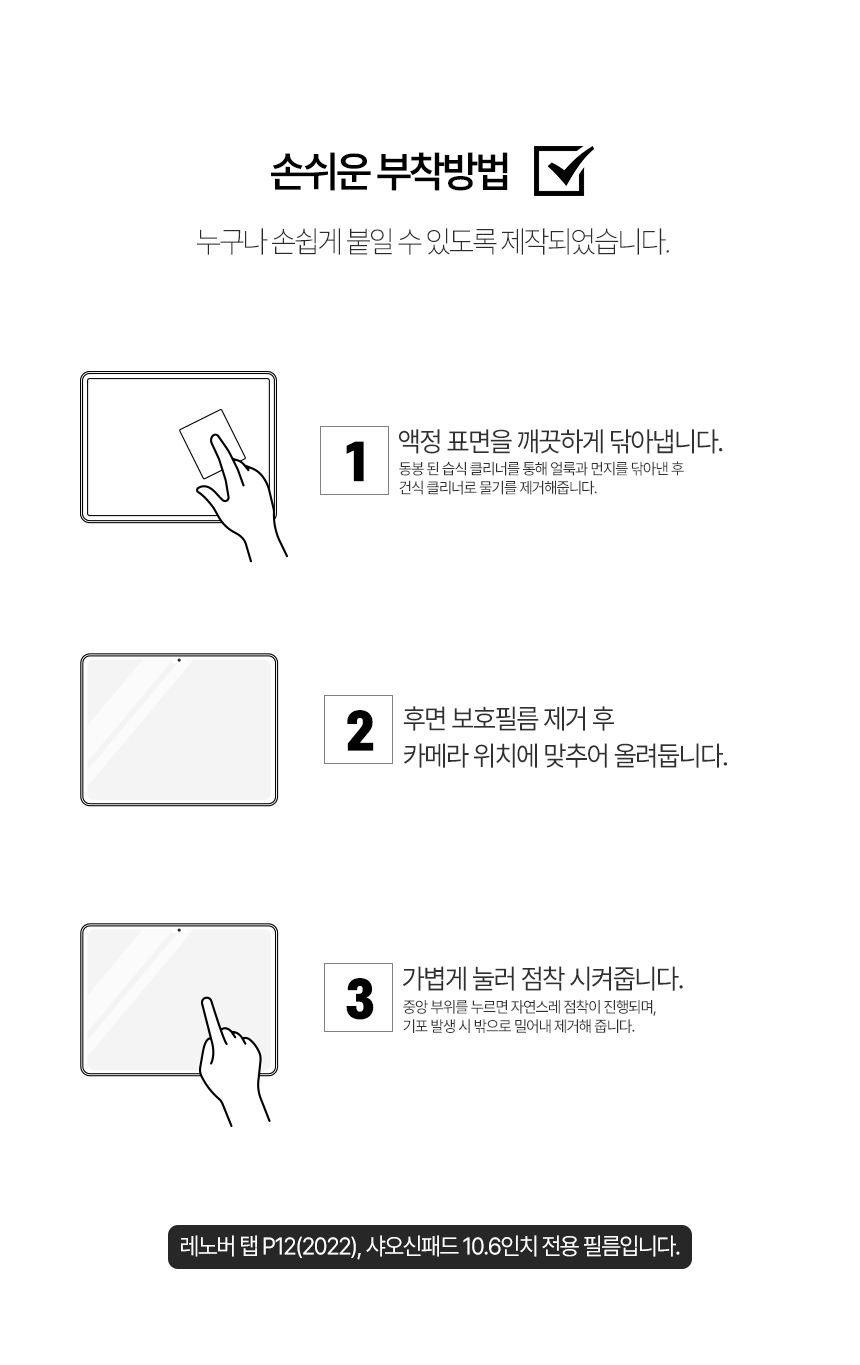 손쉬운 부착방법

누구나 손쉽게 붙일 수 있도록 제작되었습니다.

1

액정 표면을 깨끗하게 닦아냅니다.
동봉 된 습식 클리너를 통해 얼룩과 먼지를 닦아낸 후 건식 클리너로 물기를 제거해줍니다.

2

후면 보호필름 제거 후 카메라 위치에 맞추어 올려둡니다.

3

가볍게 눌러 점착 시켜줍니다.
중앙 부위를 누르면 자연스레 점착이 진행되며, 기포 발생 시 밖으로 밀어내 제거해 줍니다.

레노버 탭 P12(2022), 샤오신패드 10.6인치 전용 필름입니다.