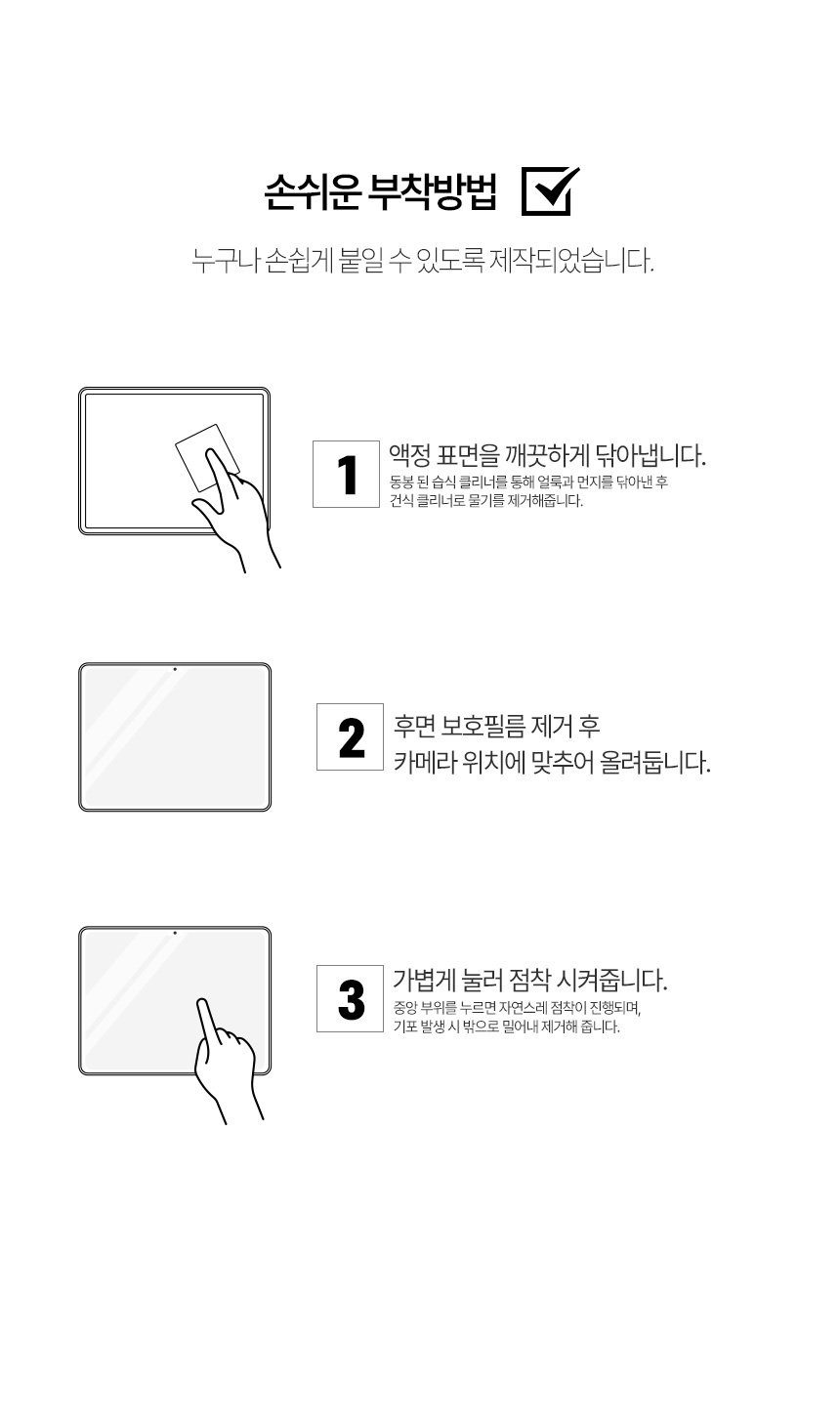 손쉬운 부착방법

누구나 손쉽게 붙일 수 있도록 제작되었습니다.

1

액정 표면을 깨끗하게 닦아냅니다.

동봉 된 습식 클리너를 통해 얼룩과 먼지를 닦아낸 후 건식 클리너로 물기를 제거해줍니다.

2

후면 보호필름 제거 후 카메라 위치에 맞추어 올려둡니다.

3

가볍게 눌러 점착 시켜줍니다.

중앙 부위를 누르면 자연스레 점착이 진행되며, 기포 발생 시 밖으로 밀어내 제거해 줍니다.